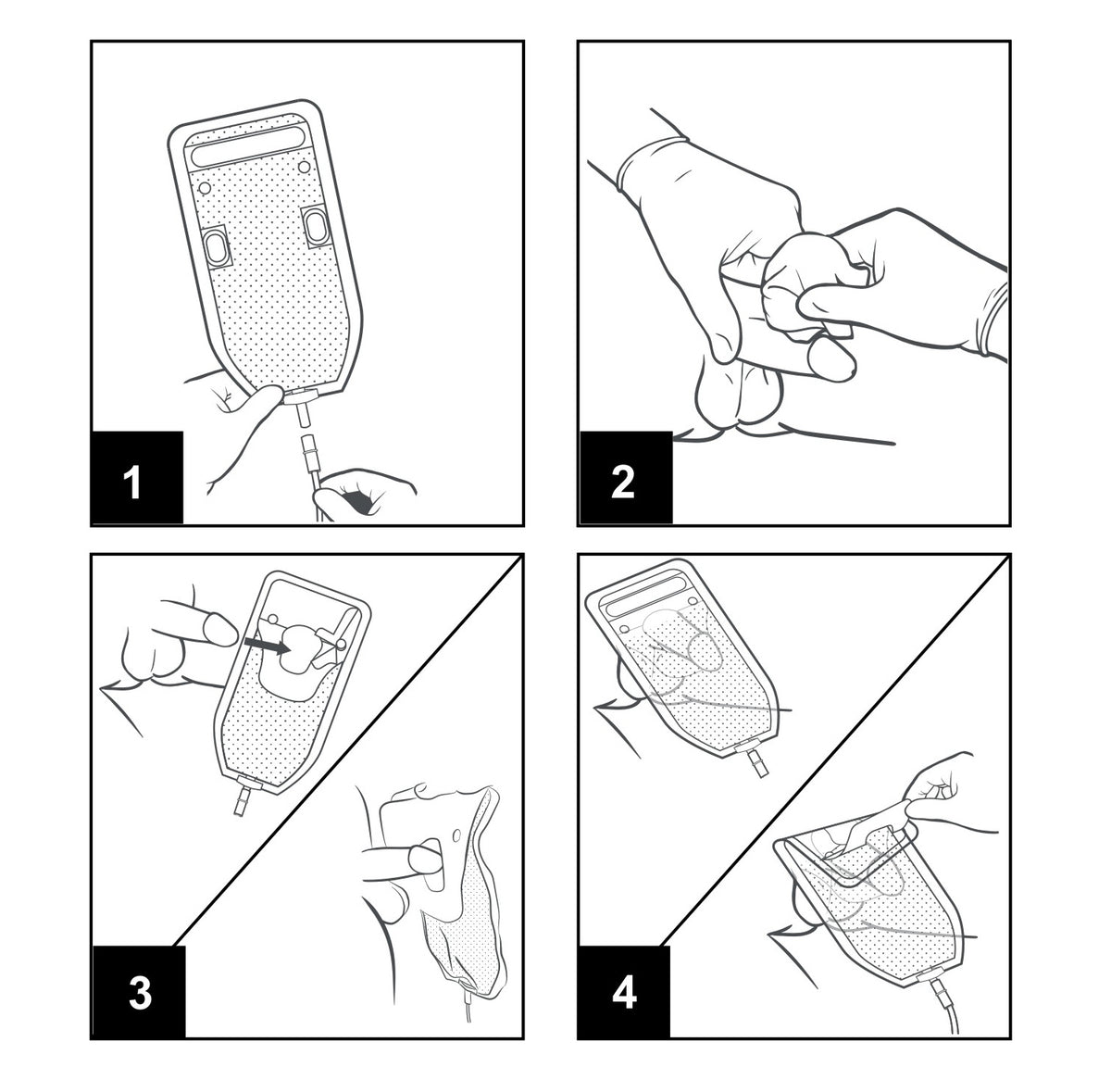 1

2

3

4